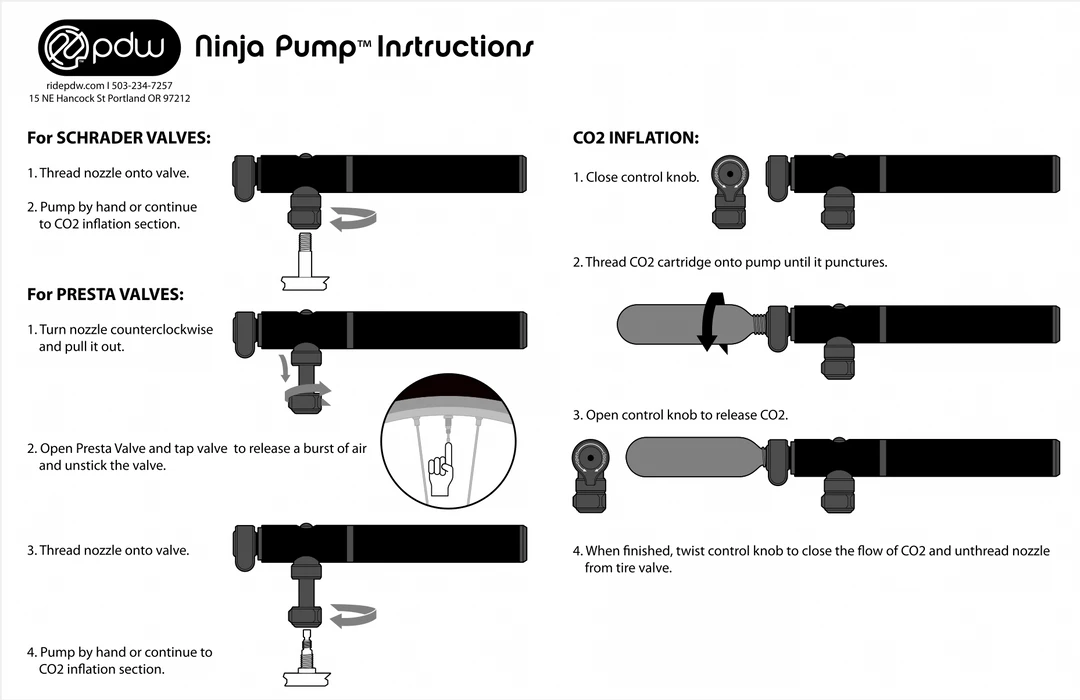 pdw

Ninja Pump™ Instructions

ridepdw.com I 503-234-7257
15 NE Hancock St Portland OR 97212

For SCHRADER VALVES:

1. Thread nozzle onto valve.

2. Pump by hand or continue to CO2 inflation section.

For PRESTA VALVES:

1. Turn nozzle counterclockwise and pull it out.

2. Open Presta Valve and tap valve to release a burst of air and unstick the valve.

3. Thread nozzle onto valve.

4. Pump by hand or continue to CO2 inflation section.

CO2 INFLATION:

1. Close control knob.

2. Thread CO2 cartridge onto pump until it punctures.

3. Open control knob to release CO2.

4. When finished, twist control knob to close the flow of CO2 and unthread nozzle from tire valve.